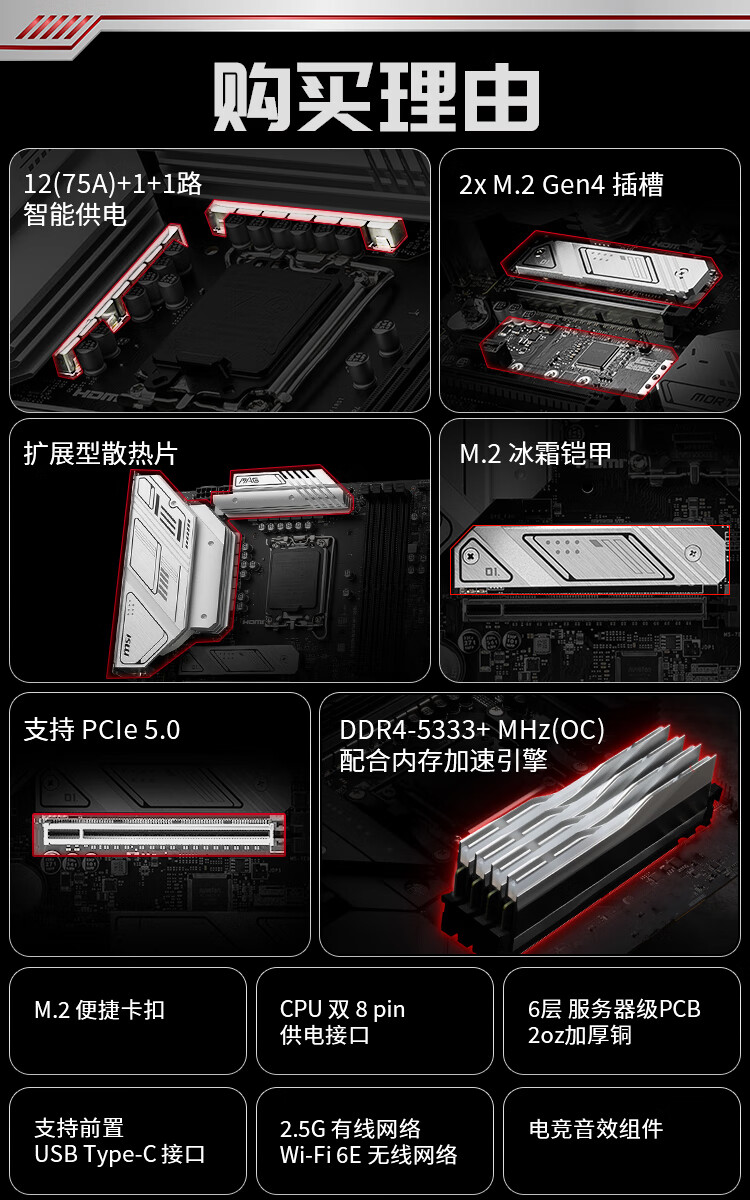 购买理由

12(75A)+1+1路
智能供电

2x M.2 Gen4 插槽

扩展型散热片

M.2 冰霜铠甲

支持 PCIe 5.0

DDR4-5333+ MHz(OC)
配合内存加速引擎

M.2 便捷卡扣

CPU 双 8 pin
供电接口

6层 服务器级PCB
2oz加厚铜

支持前置
USB Type-C 接口

2.5G 有线网络
Wi-Fi 6E 无线网络

电竞音效组件